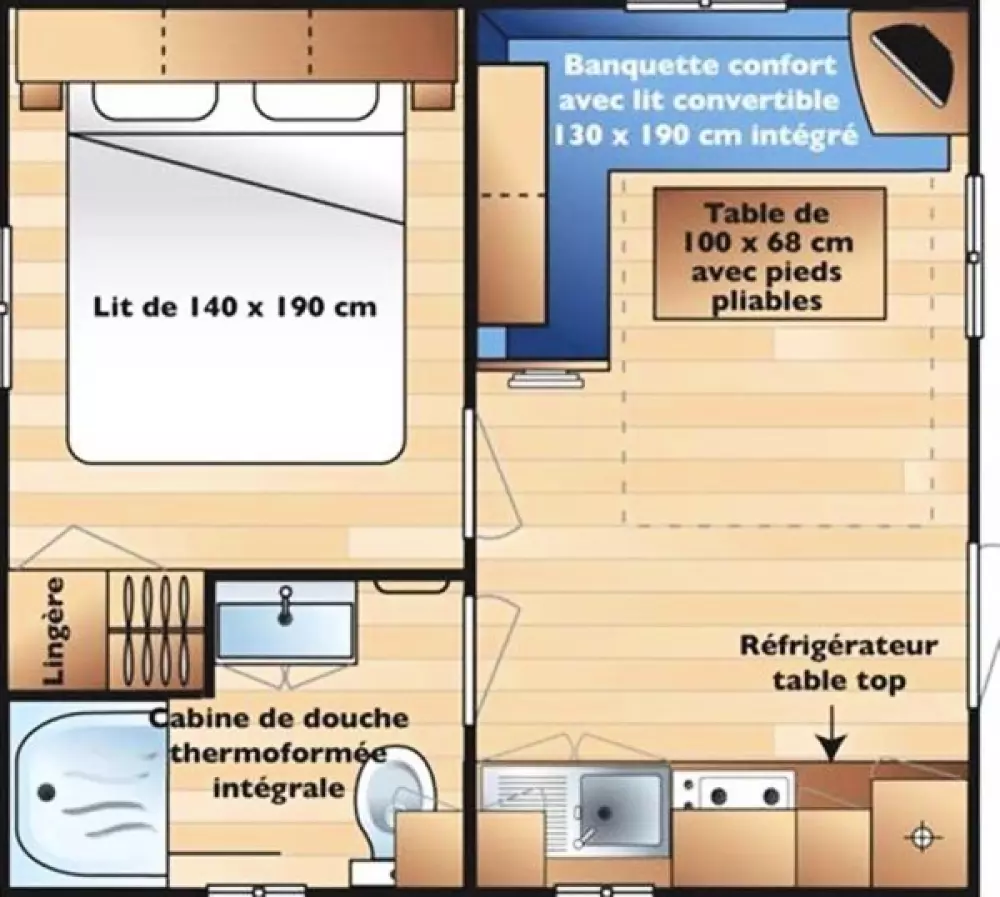 Banquette confort avec lit convertible 130 x 190 cm intégré

Table de 100 x 68 cm avec pieds pliables

Lit de 140 x 190 cm

Lingère

Réfrigérateur table top

Cabine de douche thermoformée intégrale