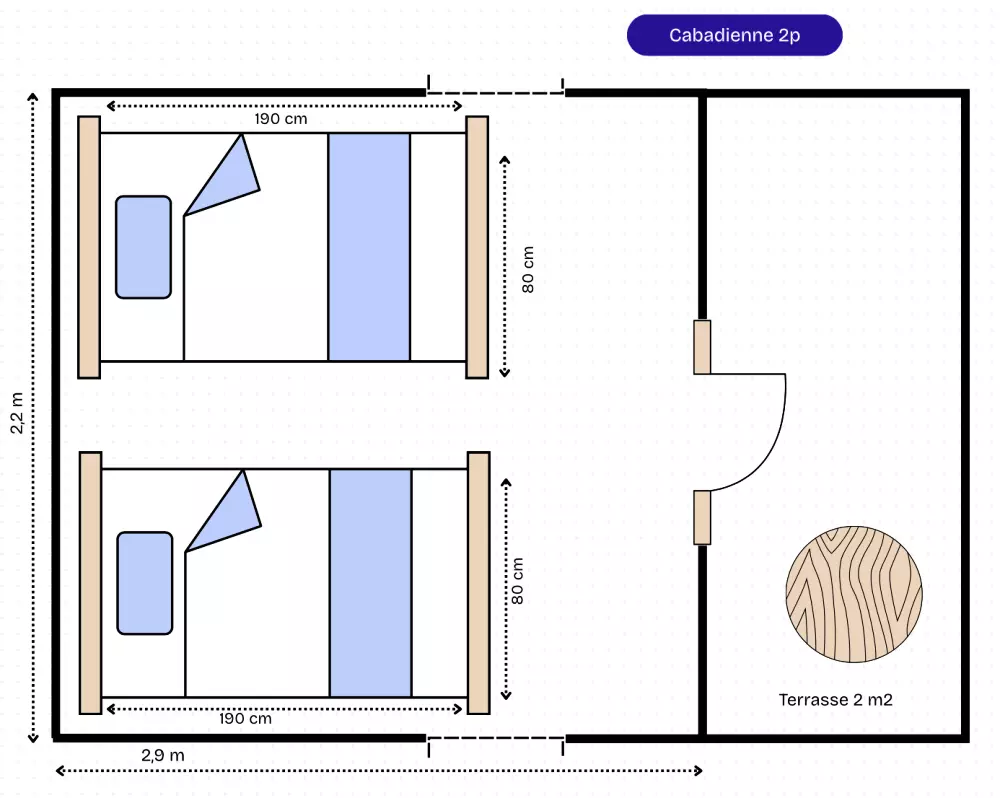 Cabadienne 2p

190 cm

80 cm

2,2 m

80 cm

190 cm

Terrasse 2 m2

2,9 m