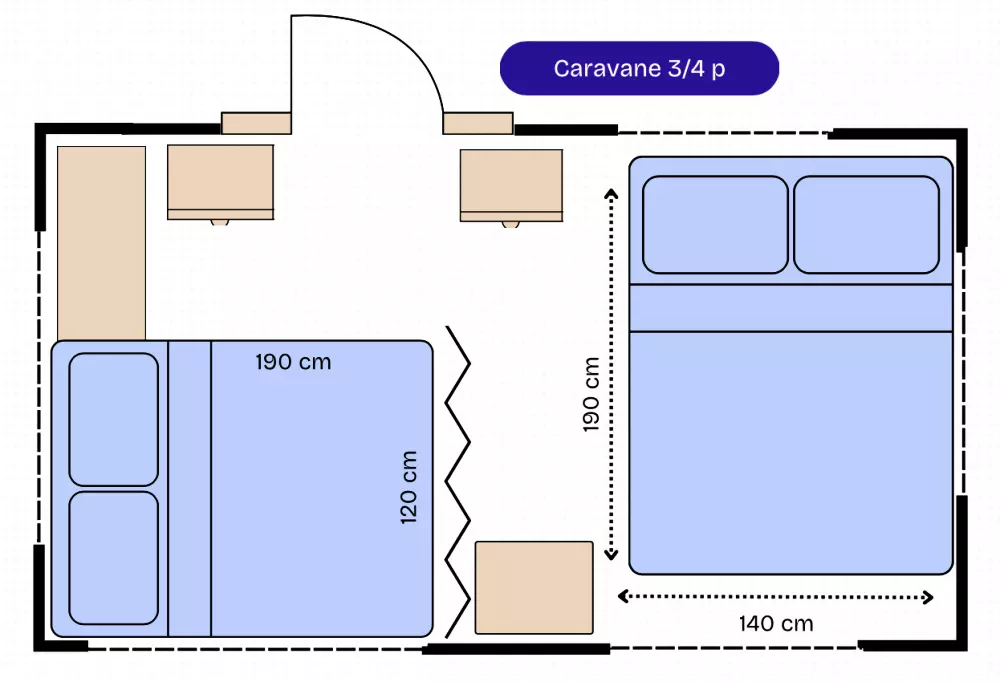 Caravane 3/4 p

190 cm

120 cm

190 cm

140 cm